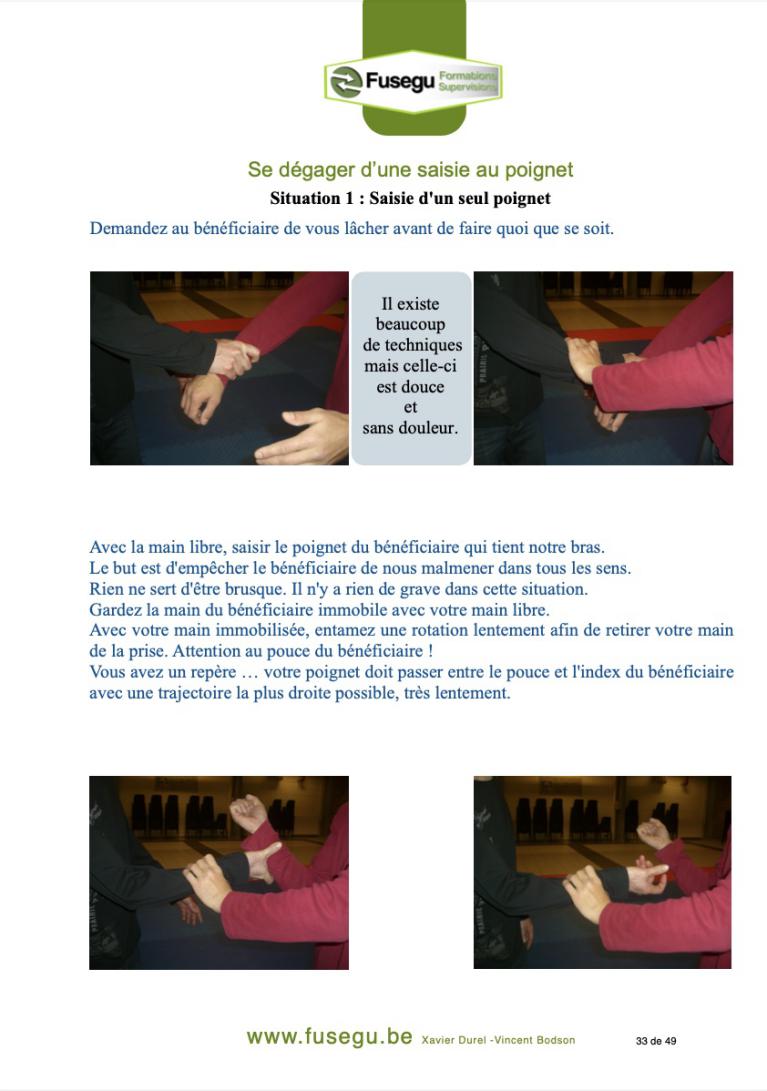 Fusegu Formations Supervisions

Se dégager d'une saisie au poignet

Situation 1 : Saisie d'un seul poignet

Demandez au bénéficiaire de vous lâcher avant de faire quoi que se soit.

Il existe beaucoup de techniques mais celle-ci est douce et sans douleur.

Avec la main libre, saisir le poignet du bénéficiaire qui tient notre bras.
Le but est d'empêcher le bénéficiaire de nous malmener dans tous les sens.
Rien ne sert d'être brusque. Il n'y a rien de grave dans cette situation.
Gardez la main du bénéficiaire immobile avec votre main libre.
Avec votre main immobilisée, entamez une rotation lentement afin de retirer votre main de la prise. Attention au pouce du bénéficiaire !
Vous avez un repère … votre poignet doit passer entre le pouce et l'index du bénéficiaire avec une trajectoire la plus droite possible, très lentement.

www.fusegu.be Xavier Durel -Vincent Bodson 33 de 49